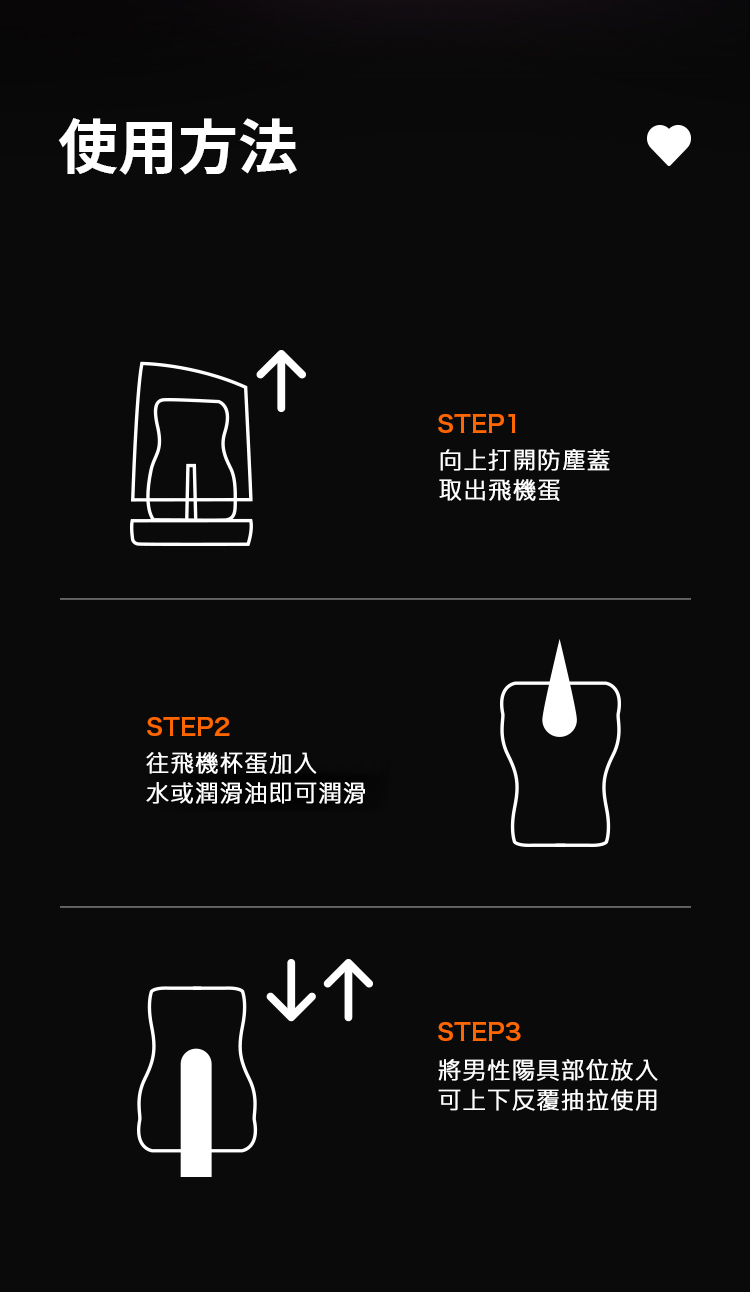 使用方法

STEP1
向上打開防塵蓋
取出飛機蛋

STEP2
往飛機杯蛋加入
水或潤滑油即可潤滑

STEP3
將男性陽具部位放入
可上下反覆抽拉使用