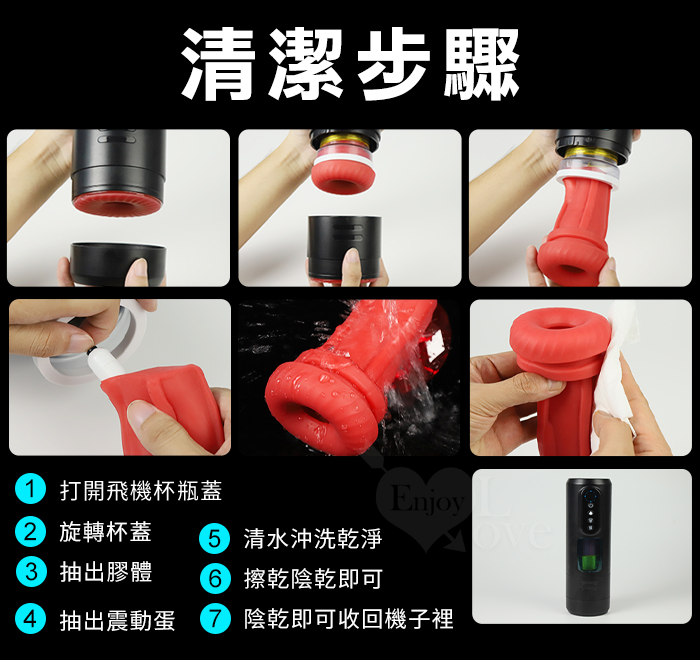 清潔步驟

1 打開飛機杯瓶蓋

2 旋轉杯蓋

3 抽出膠體

4 抽出震動蛋

5 清水沖洗乾淨

6 擦乾陰乾即可

7 陰乾即可收回機子裡

Enjoy Love