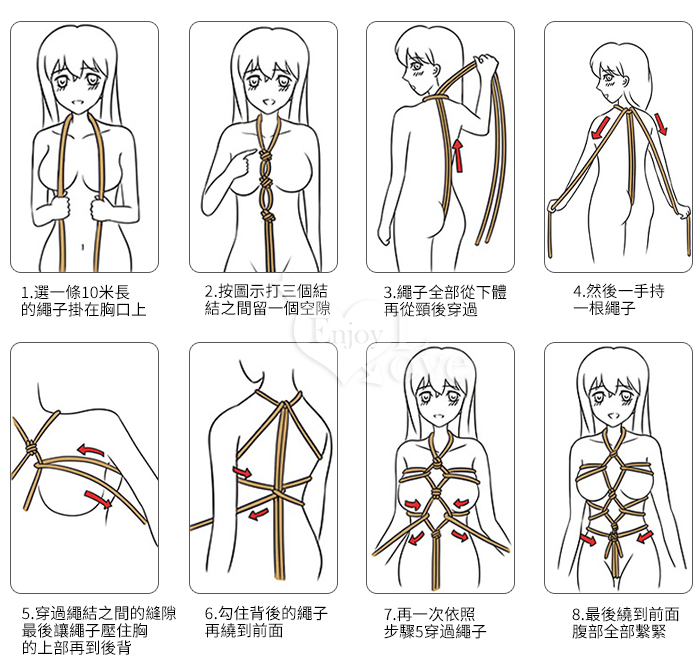 1.選一條10米長的繩子掛在胸口上

2.按圖示打三個結結之間留一個空隙

3.繩子全部從下體再從頸後穿過

4.然後一手持一根繩子

Enjoy Love

5.穿過繩結之間的縫隙最後讓繩子壓住胸的上部再到後背

6.勾住背後的繩子再繞到前面

7.再一次依照步驟5穿過繩子

8.最後繞到前面腹部全部繫緊