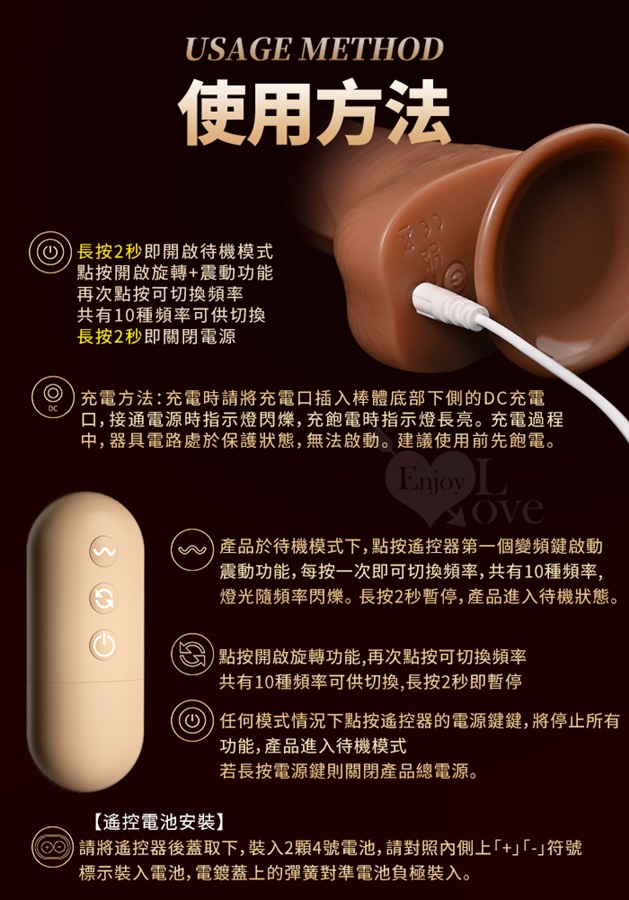 USAGE METHOD
使用方法

長按2秒即開啟待機模式
點按開啟旋轉+震動功能
再次點按可切換頻率
共有10種頻率可供切換
長按2秒即關閉電源

DC

充電方法：充電時請將充電口插入棒體底部下側的DC充電口，接通電源時指示燈閃爍，充飽電時指示燈長亮。充電過程中，器具電路處於保護狀態，無法啟動。建議使用前先飽電。

Enjoy Love

產品於待機模式下，點按遙控器第一個變頻鍵啟動震動功能，每按一次即可切換頻率，共有10種頻率，燈光隨頻率閃爍。長按2秒暫停，產品進入待機狀態。

點按開啟旋轉功能，再次點按可切換頻率
共有10種頻率可供切換，長按2秒即暫停

任何模式情況下點按遙控器的電源鍵鍵，將停止所有功能，產品進入待機模式
若長按電源鍵則關閉產品總電源。

【遙控電池安裝】
請將遙控器後蓋取下，裝入2顆4號電池，請對照內側上「+」「-」符號標示裝入電池，電鍍蓋上的彈簧對準電池負極裝入。