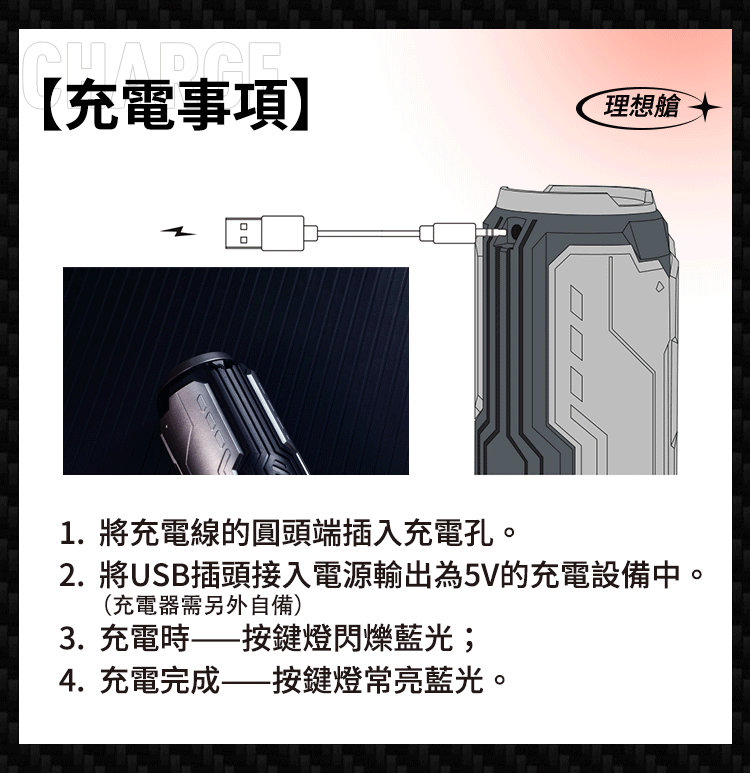 CHARGE
【充電事項】

理想艙

1. 將充電線的圓頭端插入充電孔。
2. 將USB插頭接入電源輸出為5V的充電設備中。
（充電器需另外自備）
3. 充電時——按鍵燈閃爍藍光；
4. 充電完成——按鍵燈常亮藍光。