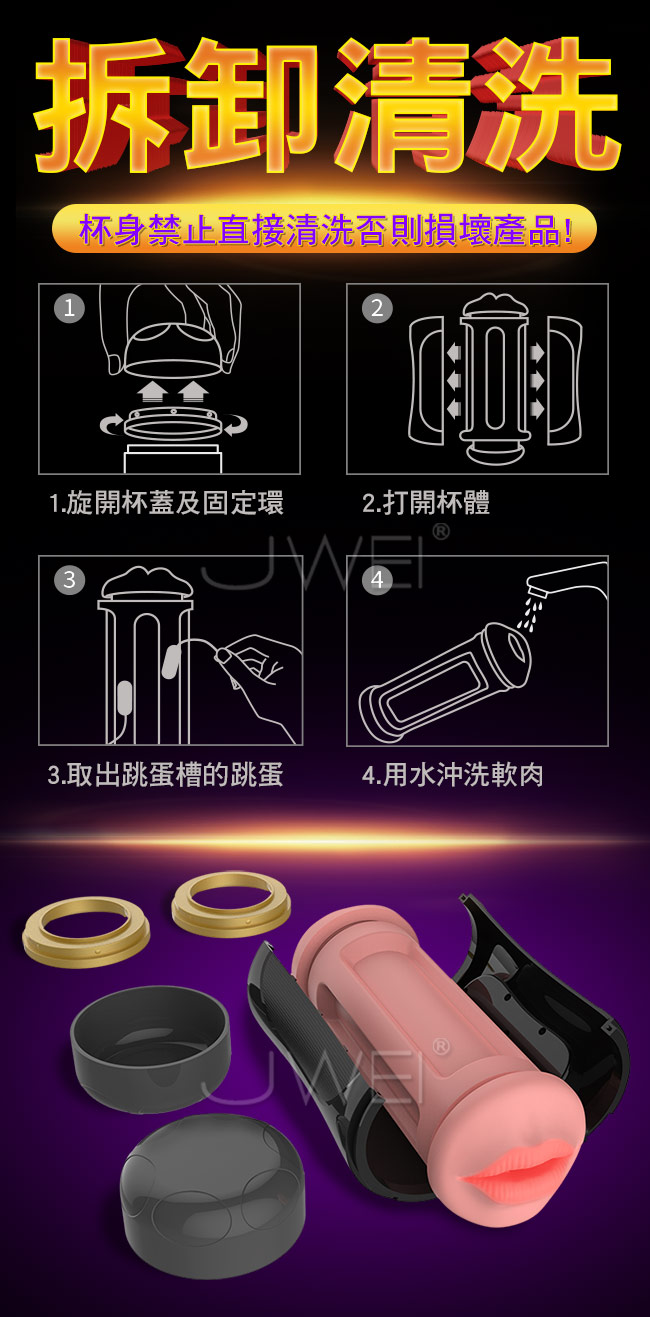 拆卸清洗

杯身禁止直接清洗否則損壞產品!

1

2

1.旋開杯蓋及固定環

2.打開杯體

JWEI®

3

4

3.取出跳蛋槽的跳蛋

4.用水沖洗軟肉

JWEI®