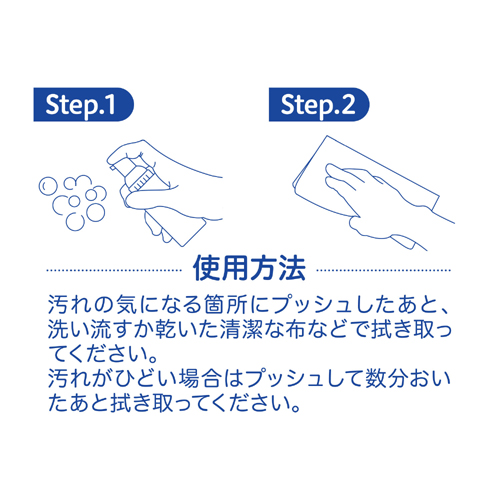 Step.1

Step.2

使用方法

汚れの気になる箇所にプッシュしたあと、洗い流すか乾いた清潔な布などで拭き取ってください。
汚れがひどい場合はプッシュして数分おいたあと拭き取ってください。